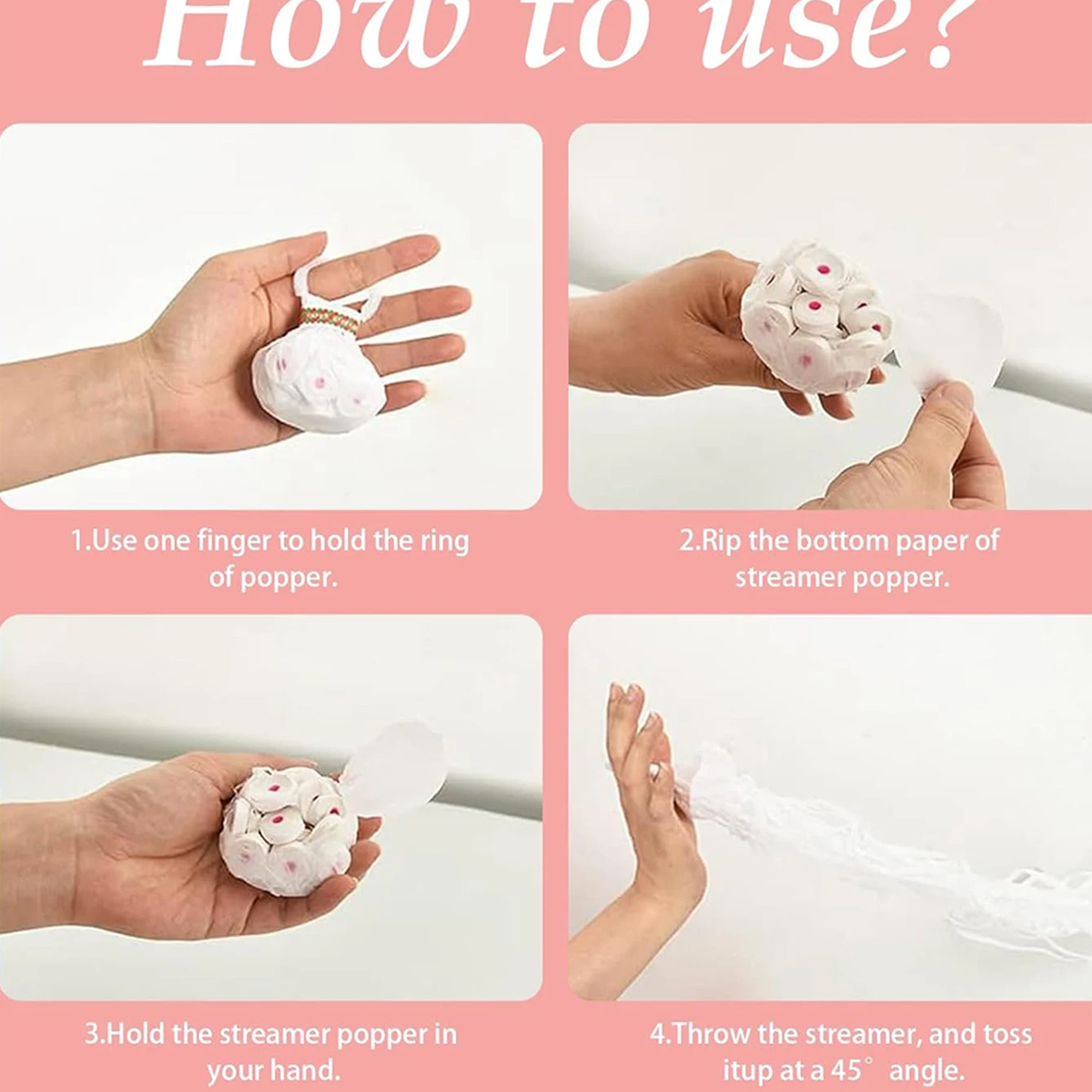 How to use?

1.Use one finger to hold the ring of popper.

2.Rip the bottom paper of streamer popper.

3.Hold the streamer popper in your hand.

4.Throw the streamer, and toss itup at a 45° angle.